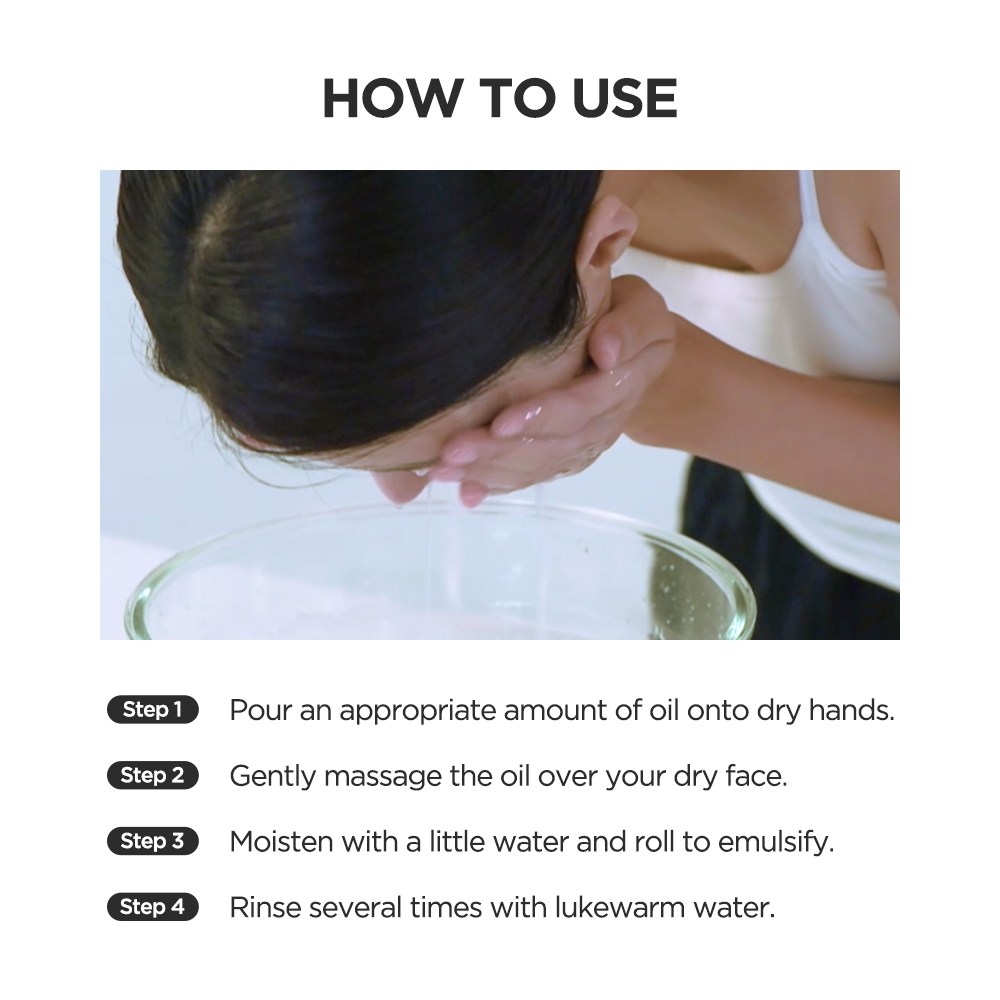 HOW TO USE

Step 1 Pour an appropriate amount of oil onto dry hands.

Step 2 Gently massage the oil over your dry face.

Step 3 Moisten with a little water and roll to emulsify.

Step 4 Rinse several times with lukewarm water.